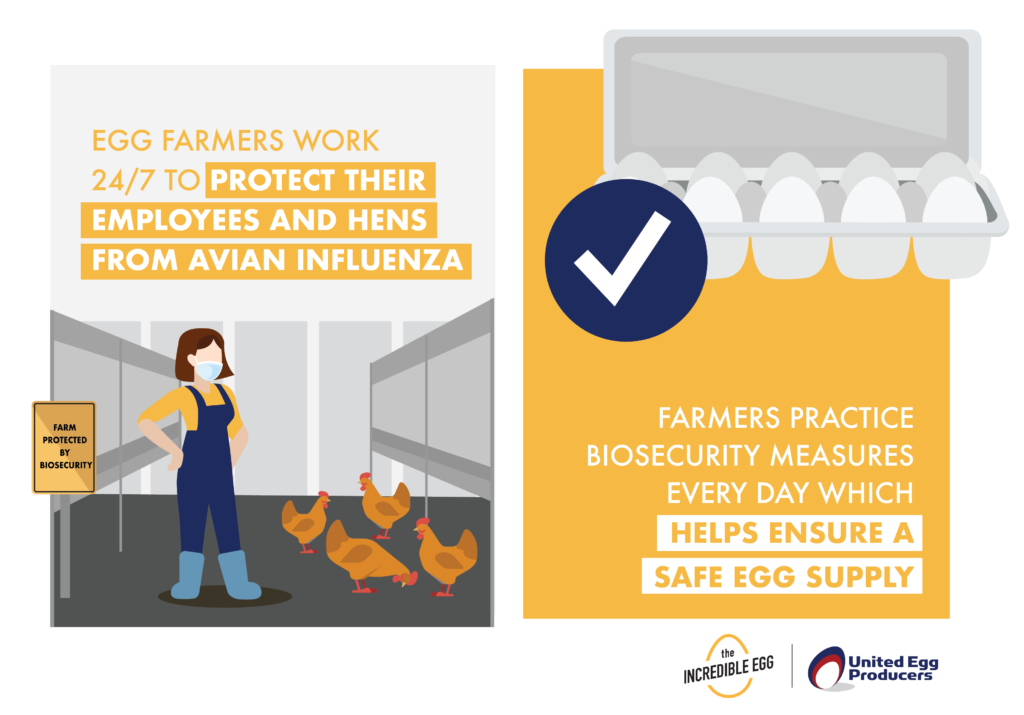 EGG FARMERS WORK 24/7 TO PROTECT THEIR EMPLOYEES AND HENS FROM AVIAN INFLUENZA

FARM PROTECTED BY BIOSECURITY

FARMERS PRACTICE BIOSECURITY MEASURES EVERY DAY WHICH HELPS ENSURE A SAFE EGG SUPPLY

the INCREDIBLE EGG

United Egg Producers