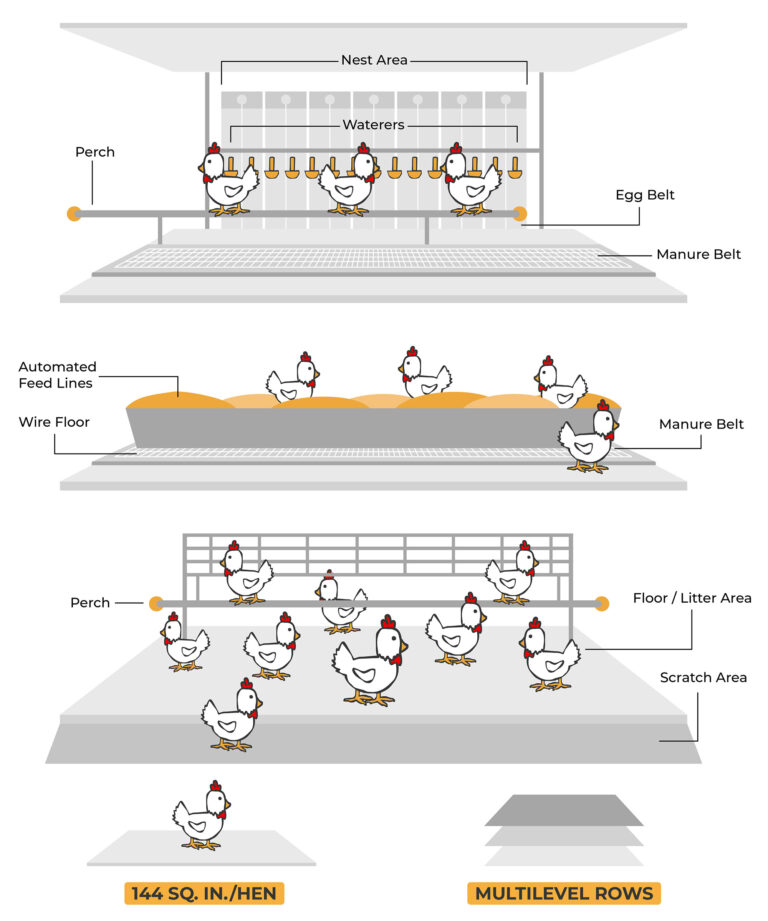 Nest Area

Waterers

Perch

Egg Belt

Manure Belt

Automated Feed Lines

Wire Floor

Manure Belt

Perch

Floor / Litter Area

Scratch Area

144 SQ. IN./HEN

MULTILEVEL ROWS